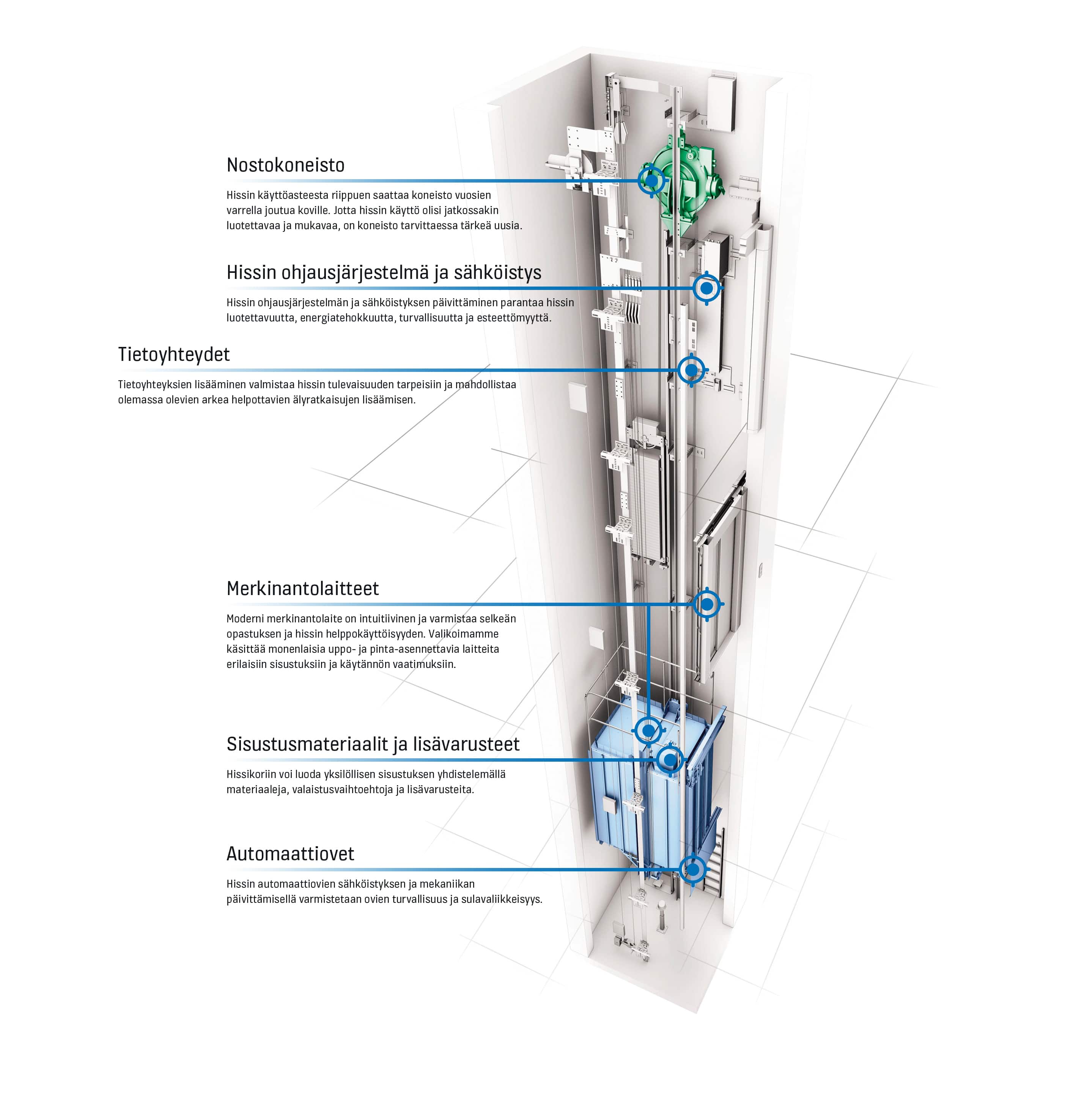 Nostokoneisto

Hissin käyttöasteesta riippuen saattaa koneisto vuosien varrella joutua koville. Jotta hissin käyttö olisi jatkossakin luotettavaa ja mukavaa, on koneisto tarvittaessa tärkeä uusia.

Hissin ohjausjärjestelmä ja sähköistys

Hissin ohjausjärjestelmän ja sähköistyksen päivittäminen parantaa hissin luotettavuutta, energiatehokkuutta, turvallisuutta ja esteettömyyttä.

Tietoyhteydet

Tietoyhteyksien lisääminen valmistaa hissin tulevaisuuden tarpeisiin ja mahdollistaa olemassa olevien arkea helpottavien älyratkaisujen lisäämisen.

Merkinantolaitteet

Moderni merkinantolaite on intuitiivinen ja varmistaa selkeän opastuksen ja hissin helppokäyttöisyyden. Valikoimamme käsittää monenlaisia uppo- ja pinta-asennettavia laitteita erilaisiin sisustuksiin ja käytännön vaatimuksiin.

Sisustusmateriaalit ja lisävarusteet

Hissikoriin voi luoda yksilöllisen sisustuksen yhdistelemällä materiaaleja, valaistusvaihtoehtoja ja lisävarusteita.

Automaattiovet

Hissin automaattiovien sähköistyksen ja mekaniikan päivittämisellä varmistetaan ovien turvallisuus ja sulavaliikkeisyys.